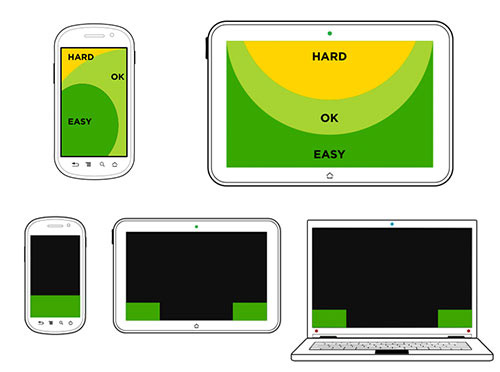 HARD
OK
EASY

HARD
OK
EASY